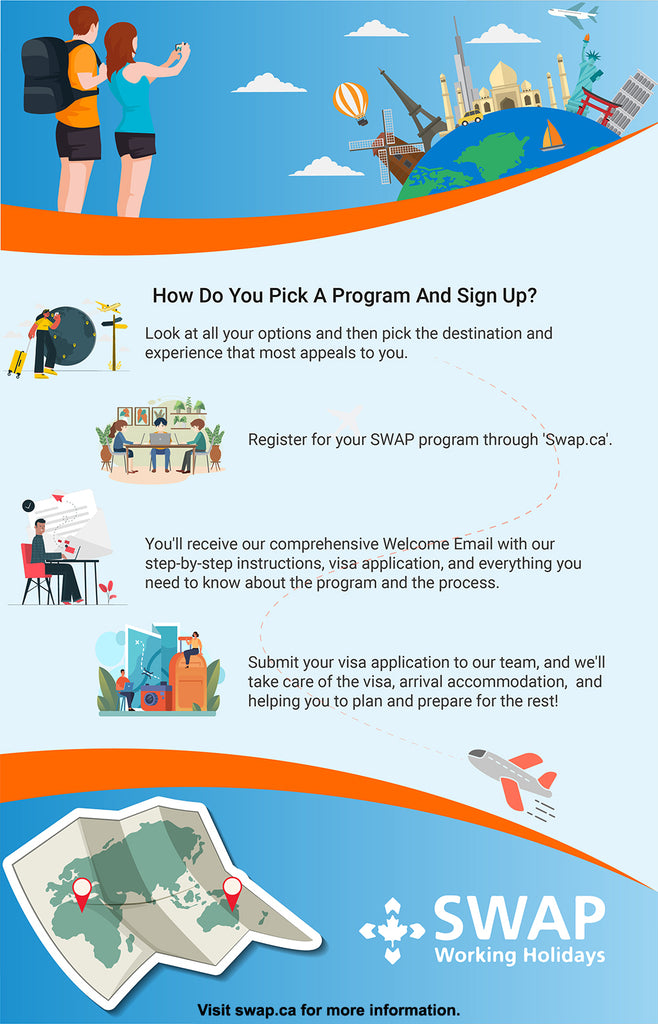 How Do You Pick A Program And Sign Up?

Look at all your options and then pick the destination and experience that most appeals to you.

Register for your SWAP program through 'Swap.ca'.

You'll receive our comprehensive Welcome Email with our step-by-step instructions, visa application, and everything you need to know about the program and the process.

Submit your visa application to our team, and we'll take care of the visa, arrival accommodation, and helping you to plan and prepare for the rest!

SWAP
Working Holidays

Visit swap.ca for more information.